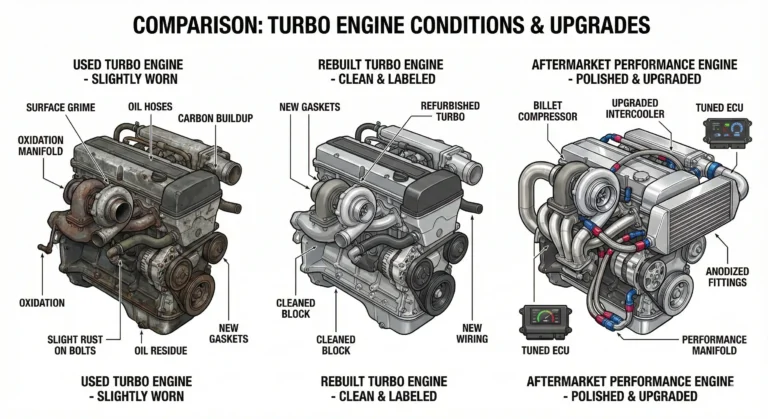 COMPARISON: TURBO ENGINE CONDITIONS & UPGRADES

USED TURBO ENGINE - SLIGHTLY WORN

SURFACE GRIME
OIL HOSES
CARBON BUILDUP
OXIDATION MANIFOLD
OXIDATION
SLIGHT RUST ON BOLTS
OIL RESIDUE
NEW GASKETS

USED TURBO ENGINE - SLIGHTLY WORN

REBUILT TURBO ENGINE - CLEAN & LABELED

NEW GASKETS
REFURBISHED TURBO
CLEANED BLOCK
CLEANED BLOCK
NEW WIRING

REBUILT TURBO ENGINE - CLEAN & LABELED

AFTERMARKET PERFORMANCE ENGINE - POLISHED & UPGRADED

BILLET COMPRESSOR
UPGRADED INTERCOOLER
TUNED ECU
ANODIZED FITTINGS
TUNED ECU
PERFORMANCE MANIFOLD

AFTERMARKET PERFORMANCE ENGINE - POLISHED & UPGRADED